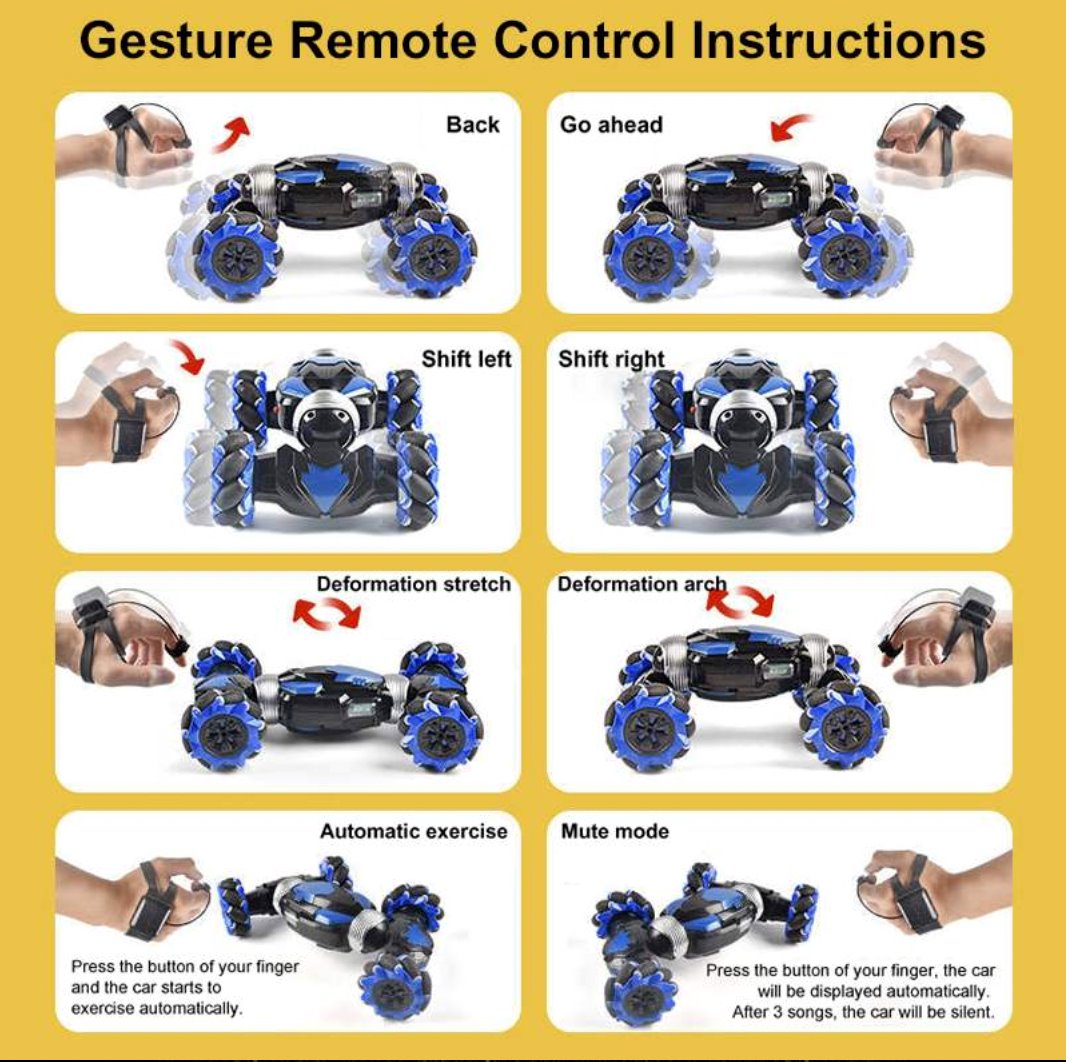 Gesture Remote Control Instructions

Back

Go ahead

Shift left

Shift right

Deformation stretch

Deformation arch

Automatic exercise

Press the button of your finger and the car starts to exercise automatically.

Mute mode

Press the button of your finger, the car will be displayed automatically. After 3 songs, the car will be silent.