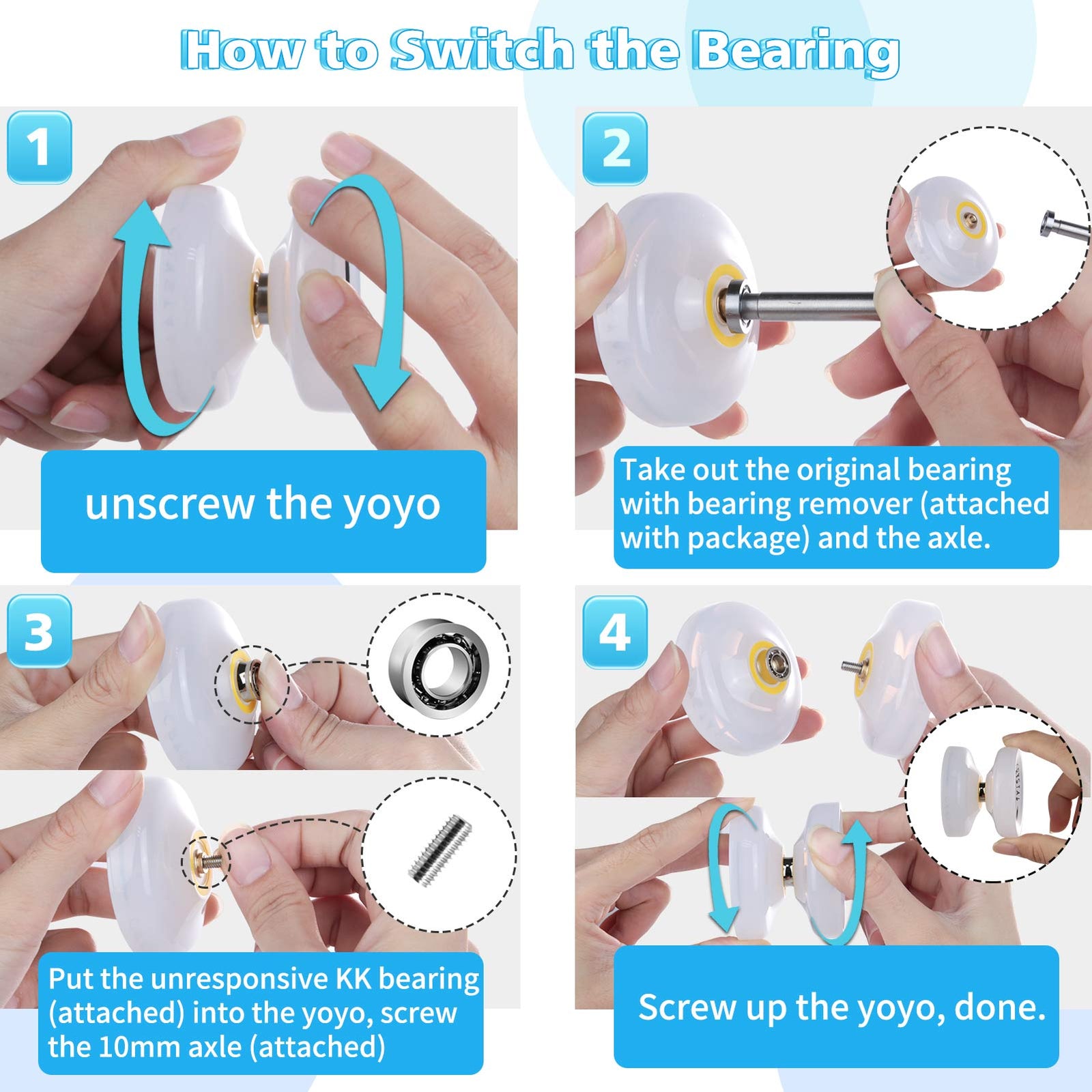 How to Switch the Bearing

1

unscrew the yoyo

2

Take out the original bearing with bearing remover (attached with package) and the axle.

3

Put the unresponsive KK bearing (attached) into the yoyo, screw the 10mm axle (attached)

4

Screw up the yoyo, done.